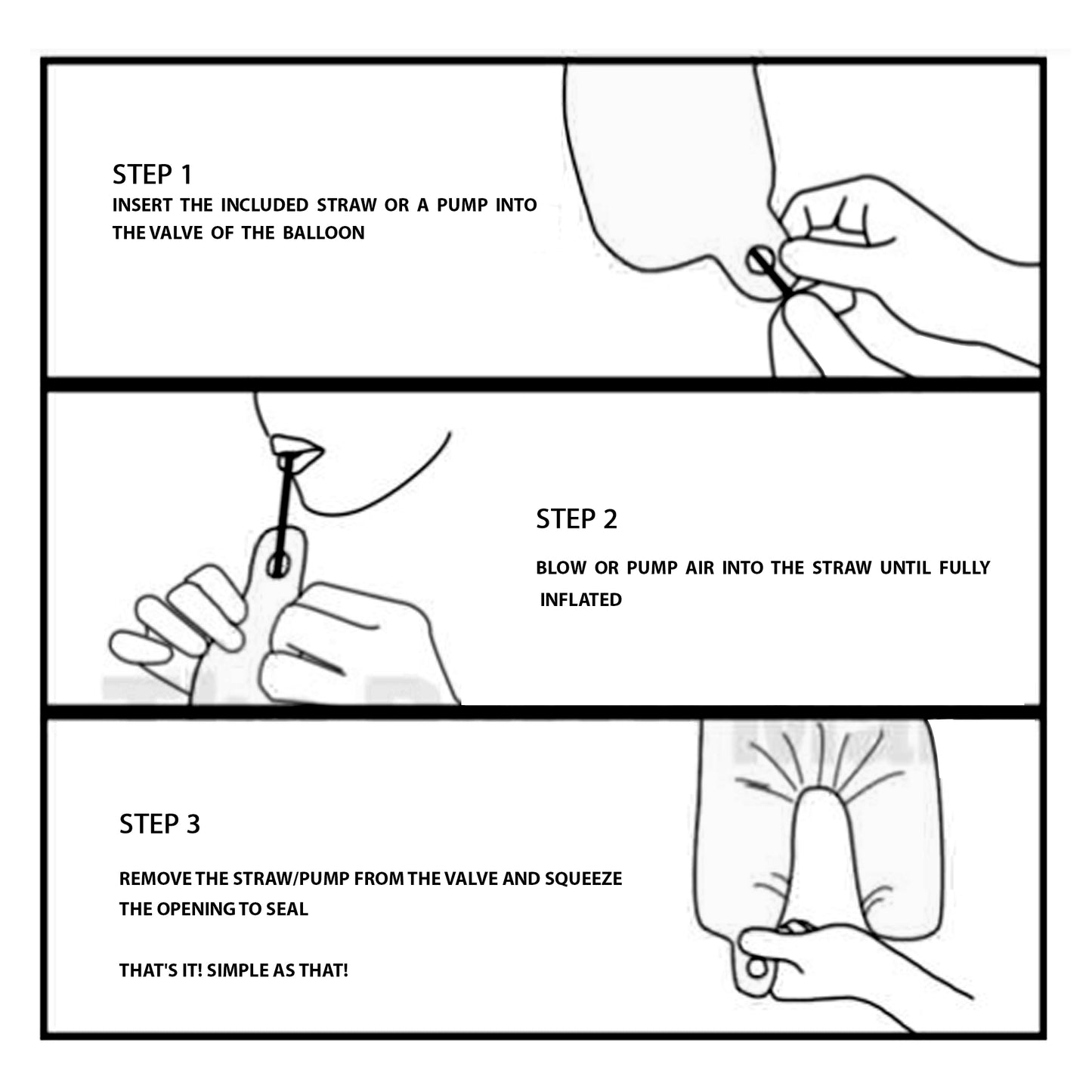 STEP 1
INSERT THE INCLUDED STRAW OR A PUMP INTO THE VALVE OF THE BALLOON

STEP 2
BLOW OR PUMP AIR INTO THE STRAW UNTIL FULLY INFLATED

STEP 3
REMOVE THE STRAW/PUMP FROM THE VALVE AND SQUEEZE THE OPENING TO SEAL

THAT'S IT! SIMPLE AS THAT!