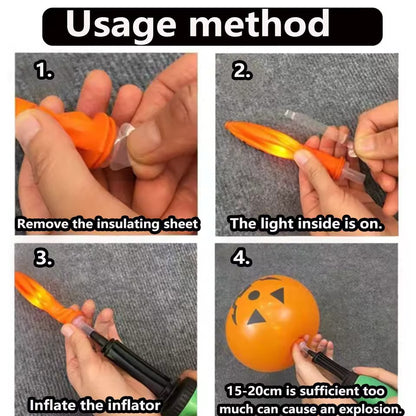 Usage method

1.

Remove the insulating sheet

2.

The light inside is on.

3.

Inflate the inflator

4.

15-20cm is sufficient too much can cause an explosion.