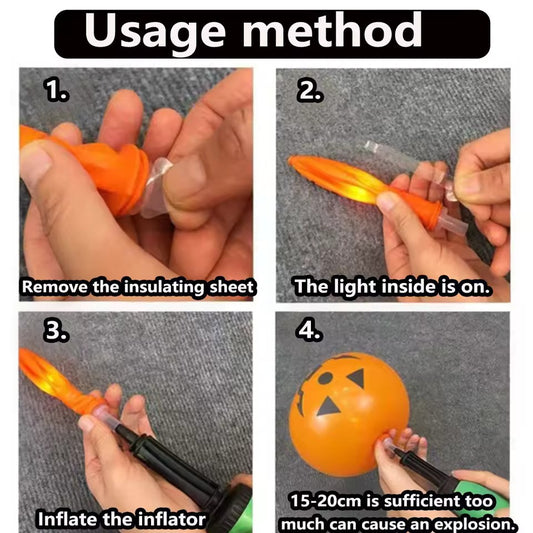 Usage method

1.

Remove the insulating sheet

2.

The light inside is on.

3.

Inflate the inflator

4.

15-20cm is sufficient too much can cause an explosion.